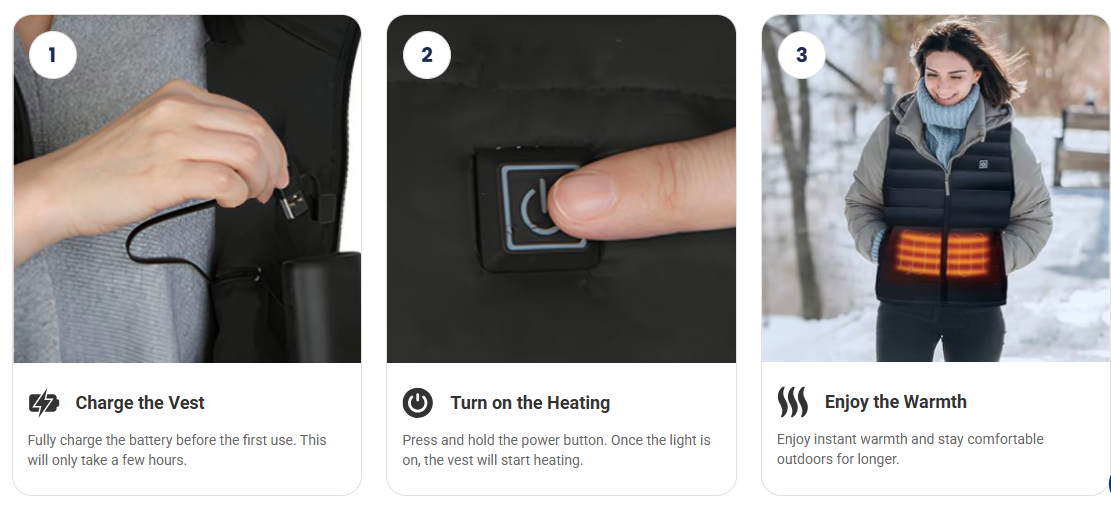 1

Charge the Vest

Fully charge the battery before the first use. This will only take a few hours.

2

Turn on the Heating

Press and hold the power button. Once the light is on, the vest will start heating.

3

Enjoy the Warmth

Enjoy instant warmth and stay comfortable outdoors for longer.