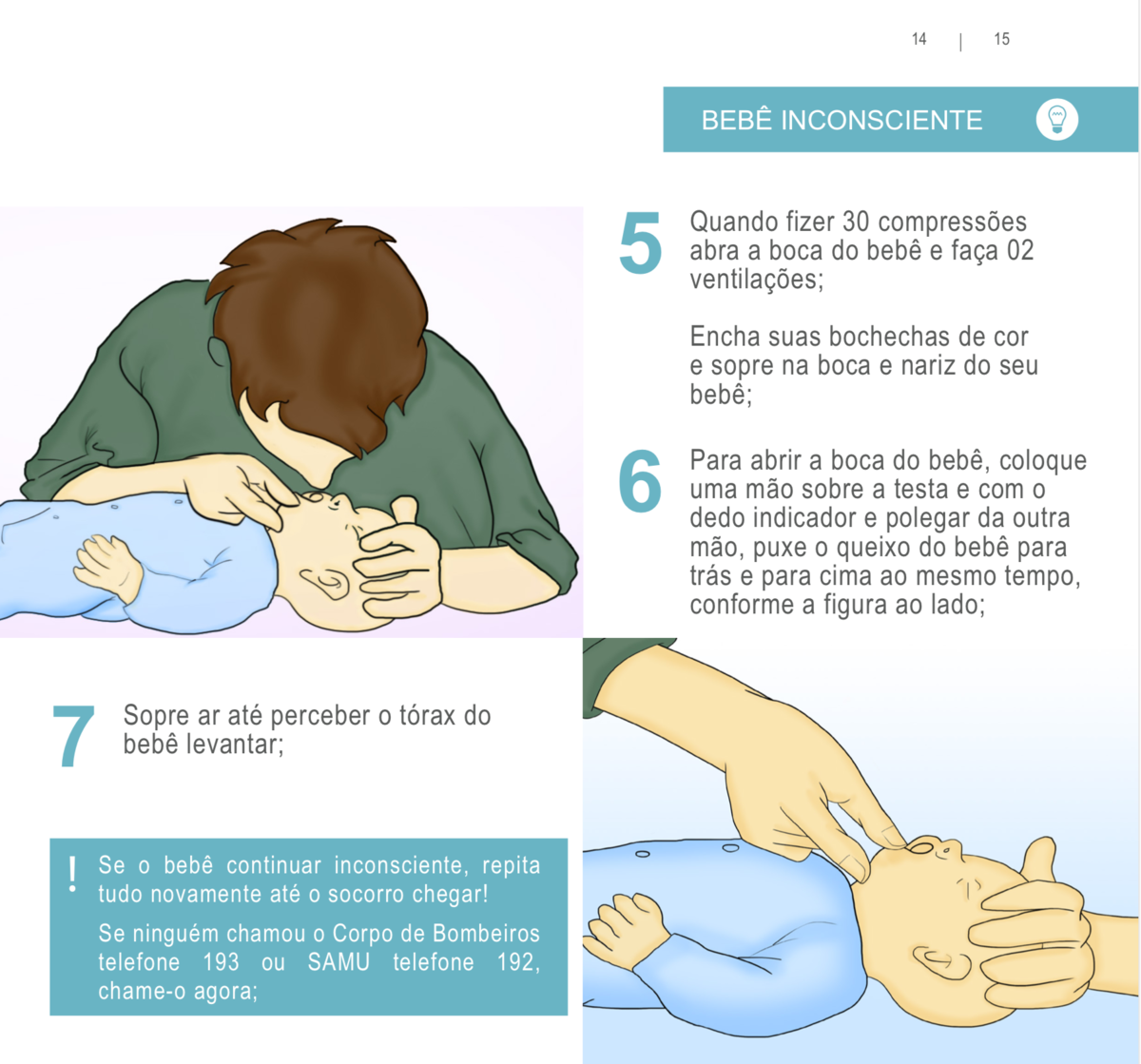 14 | 15

BEBÊ INCONSCIENTE

5 Quando fizer 30 compressões abra a boca do bebê e faça 02 ventilações;

Encha suas bochechas de cor e sopre na boca e nariz do seu bebê;

6 Para abrir a boca do bebê, coloque uma mão sobre a testa e com o dedo indicador e polegar da outra mão, puxe o queixo do bebê para trás e para cima ao mesmo tempo, conforme a figura ao lado;

7 Sopre ar até perceber o tórax do bebê levantar;

! Se o bebê continuar inconsciente, repita tudo novamente até o socorro chegar!

Se ninguém chamou o Corpo de Bombeiros telefone 193 ou SAMU telefone 192, chame-o agora;