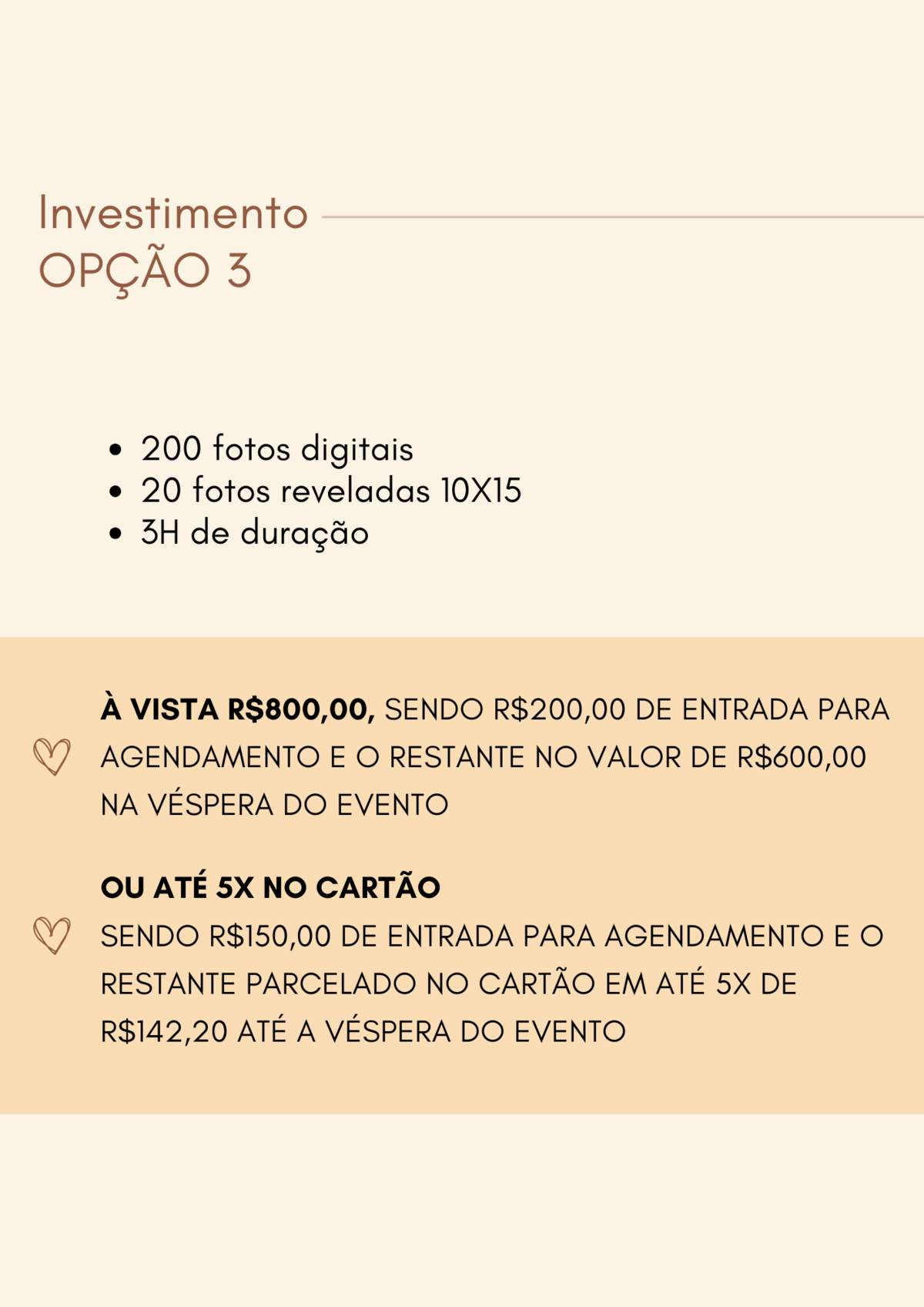 Investimento
OPÇÃO 3

• 200 fotos digitais
• 20 fotos reveladas 10X15
• 3H de duração

À VISTA R$800,00, SENDO R$200,00 DE ENTRADA PARA AGENDAMENTO E O RESTANTE NO VALOR DE R$600,00 NA VÉSPERA DO EVENTO

OU ATÉ 5X NO CARTÃO
SENDO R$150,00 DE ENTRADA PARA AGENDAMENTO E O RESTANTE PARCELADO NO CARTÃO EM ATÉ 5X DE R$142,20 ATÉ A VÉSPERA DO EVENTO