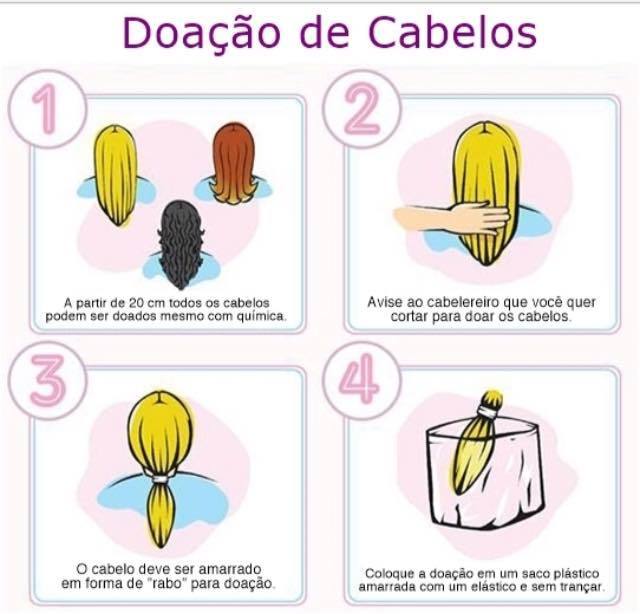 Doação de Cabelos

1

A partir de 20 cm todos os cabelos podem ser doados mesmo com química.

2

Avise ao cabelereiro que você quer cortar para doar os cabelos.

3

O cabelo deve ser amarrado em forma de "rabo" para doação.

4

Coloque a doação em um saco plástico amarrada com um elástico e sem trançar.